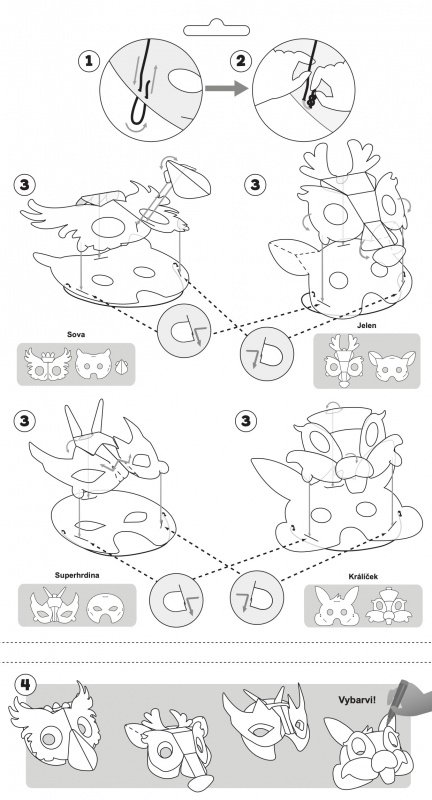 1
2
3
3
Sova
Jelen
3
3
Superhrdina
Králíček
4
Vybarvi!